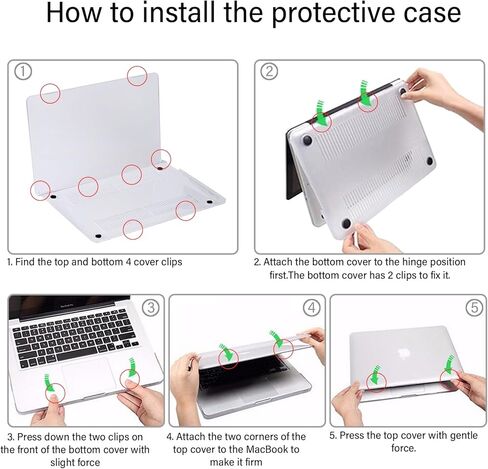 How to install the protective case

①

1. Find the top and bottom 4 cover clips

②

2. Attach the bottom cover to the hinge position first.The bottom cover has 2 clips to fix it.

③

3. Press down the two clips on the front of the bottom cover with slight force

④

4. Attach the two corners of the top cover to the MacBook to make it firm

⑤

5. Press the top cover with gentle force.