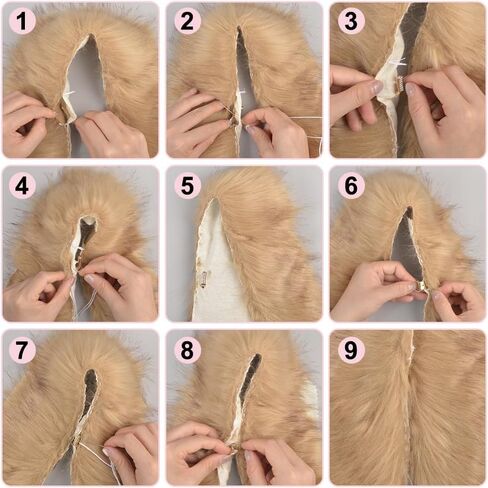 1
2
3
4
5
6
7
8
9