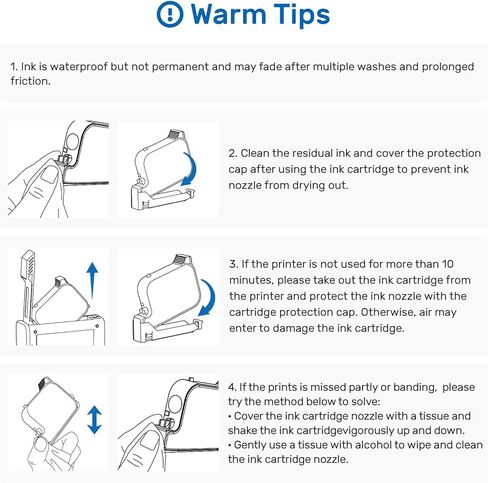 Warm Tips

1. Ink is waterproof but not permanent and may fade after multiple washes and prolonged friction.

2. Clean the residual ink and cover the protection cap after using the ink cartridge to prevent ink nozzle from drying out.

3. If the printer is not used for more than 10 minutes, please take out the ink cartridge from the printer and protect the ink nozzle with the cartridge protection cap. Otherwise, air may enter to damage the ink cartridge.

4. If the prints is missed partly or banding, please try the method below to solve:
• Cover the ink cartridge nozzle with a tissue and shake the ink cartridgevigorously up and down.
• Gently use a tissue with alcohol to wipe and clean the ink cartridge nozzle.