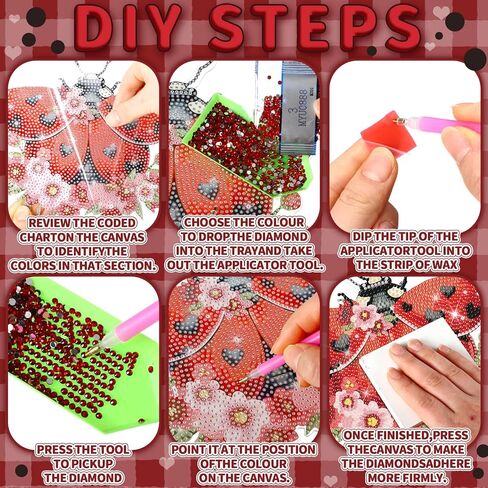 DIY STEPS

3
MYU0888

REVIEW THE CODED CHARTON THE CANVAS TO IDENTIFYTHE COLORS IN THAT SECTION.

CHOOSE THE COLOUR TO DROPTHE DIAMOND INTO THE TRAYAND TAKE OUT THE APPLICATOR TOOL.

DIP THE TIP OF THE APPLICATORTOOL INTO THE STRIP OF WAX

PRESS THE TOOL TO PICKUP THE DIAMOND

POINT IT AT THE POSITION OFTHE COLOUR ON THE CANVAS.

ONCE FINISHED,PRESS THECANVAS TO MAKE THE DIAMONDSADHERE MORE FIRMLY.