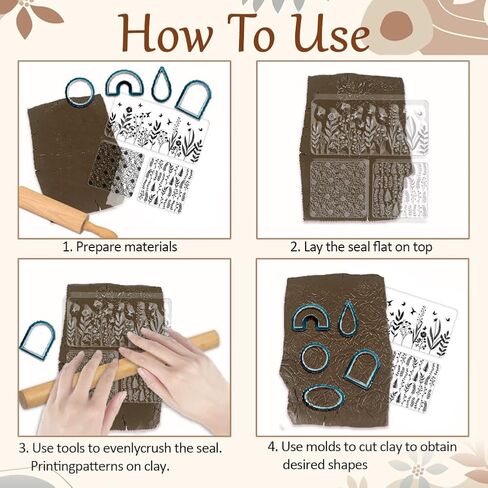 How To Use

1. Prepare materials

2. Lay the seal flat on top

3. Use tools to evenlycrush the seal. Printingpatterns on clay.

4. Use molds to cut clay to obtain desired shapes