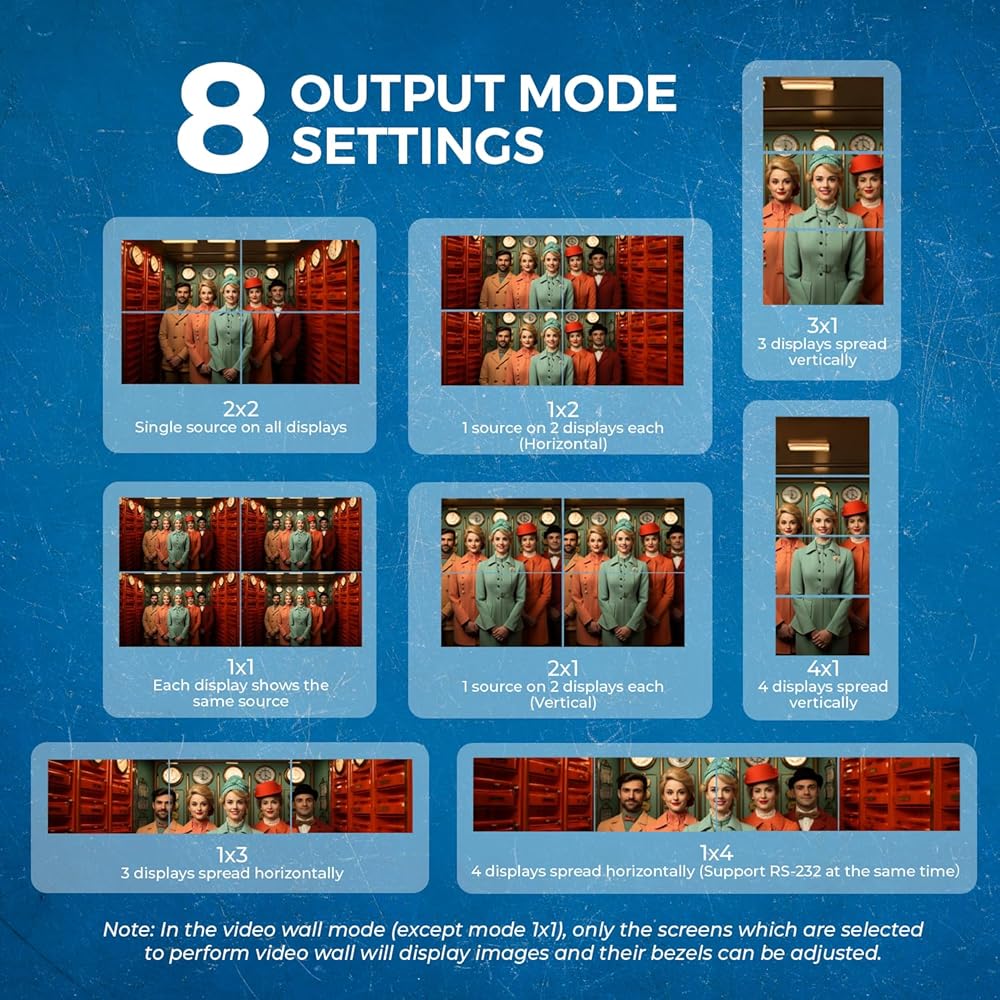 8 OUTPUT MODE SETTINGS

2x2
Single source on all displays

1x2
1 source on 2 displays each (Horizontal)

3x1
3 displays spread vertically

1x1
Each display shows the same source

2x1
1 source on 2 displays each (Vertical)

4x1
4 displays spread vertically

1x3
3 displays spread horizontally

1x4
4 displays spread horizontally (Support RS-232 at the same time)

Note: In the video wall mode (except mode 1x1), only the screens which are selected to perform video wall will display images and their bezels can be adjusted.