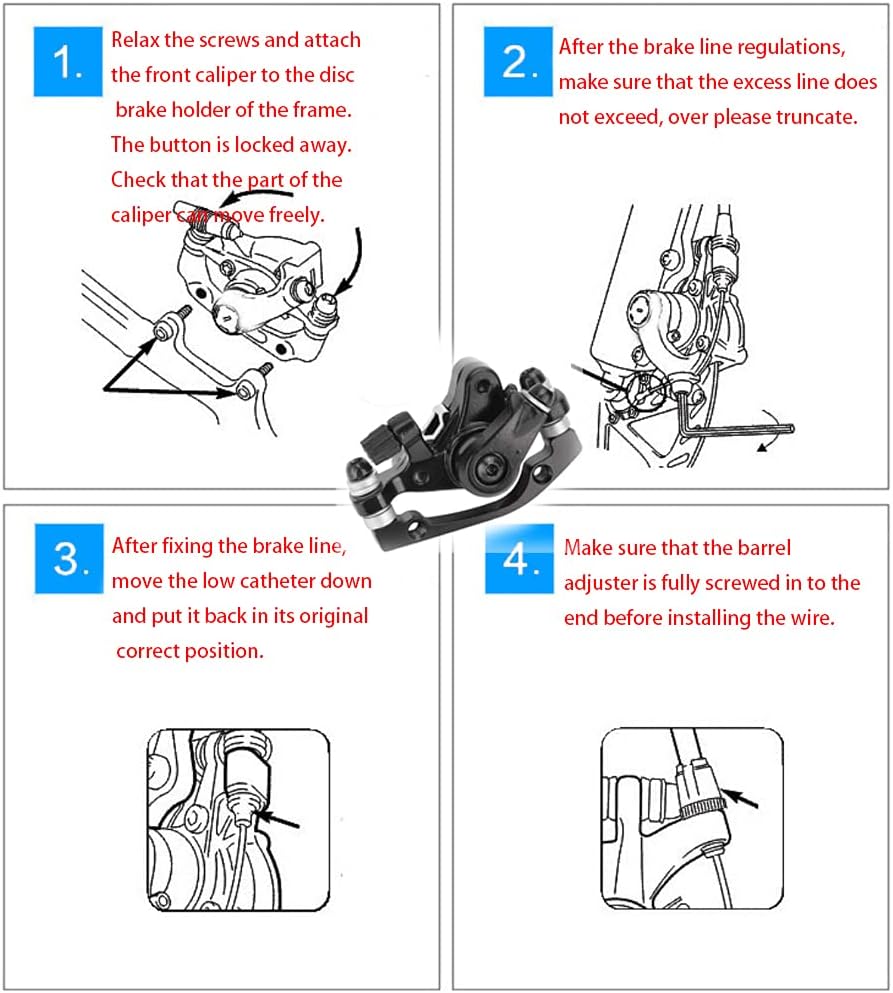 1. Relax the screws and attach the front caliper to the disc brake holder of the frame. The button is locked away. Check that the part of the caliper can move freely.

2. After the brake line regulations, make sure that the excess line does not exceed, over please truncate.

3. After fixing the brake line, move the low catheter down and put it back in its original correct position.

4. Make sure that the barrel adjuster is fully screwed in to the end before installing the wire.