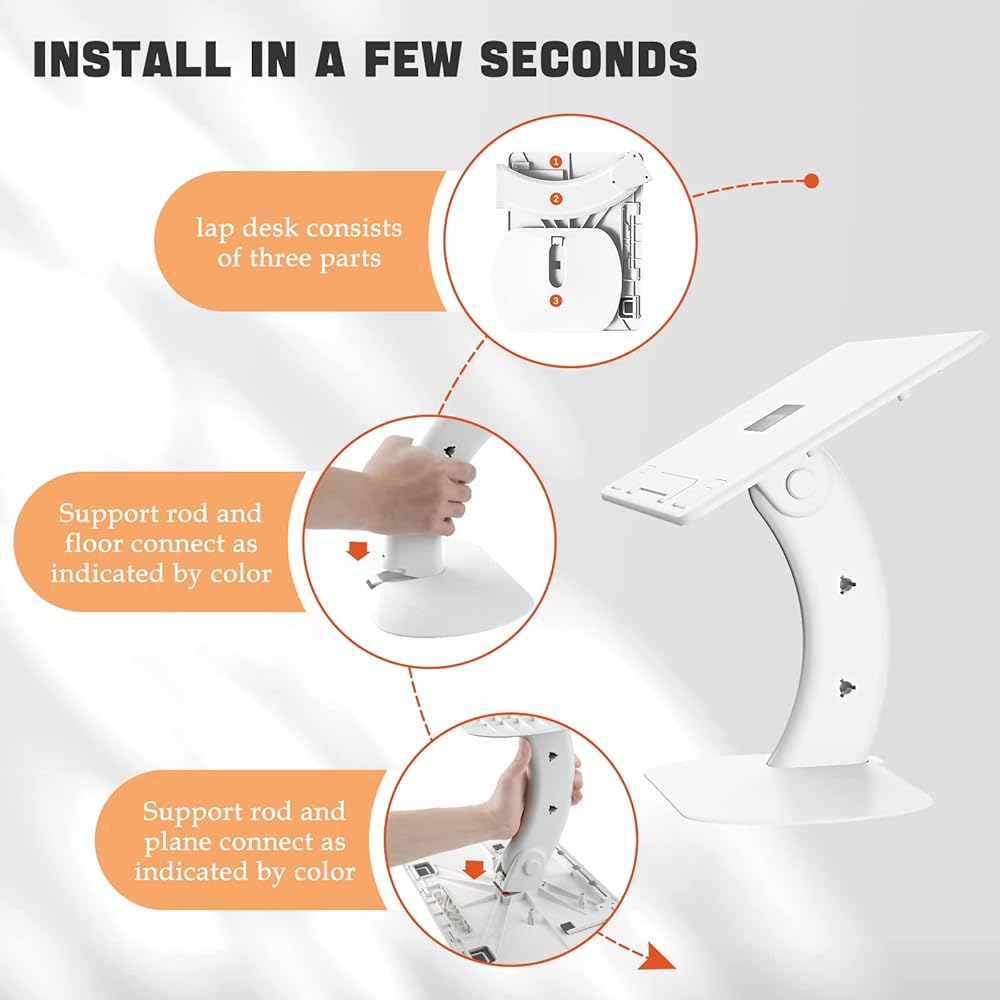 INSTALL IN A FEW SECONDS

lap desk consists of three parts

1
2
3

Support rod and floor connect as indicated by color

Support rod and plane connect as indicated by color