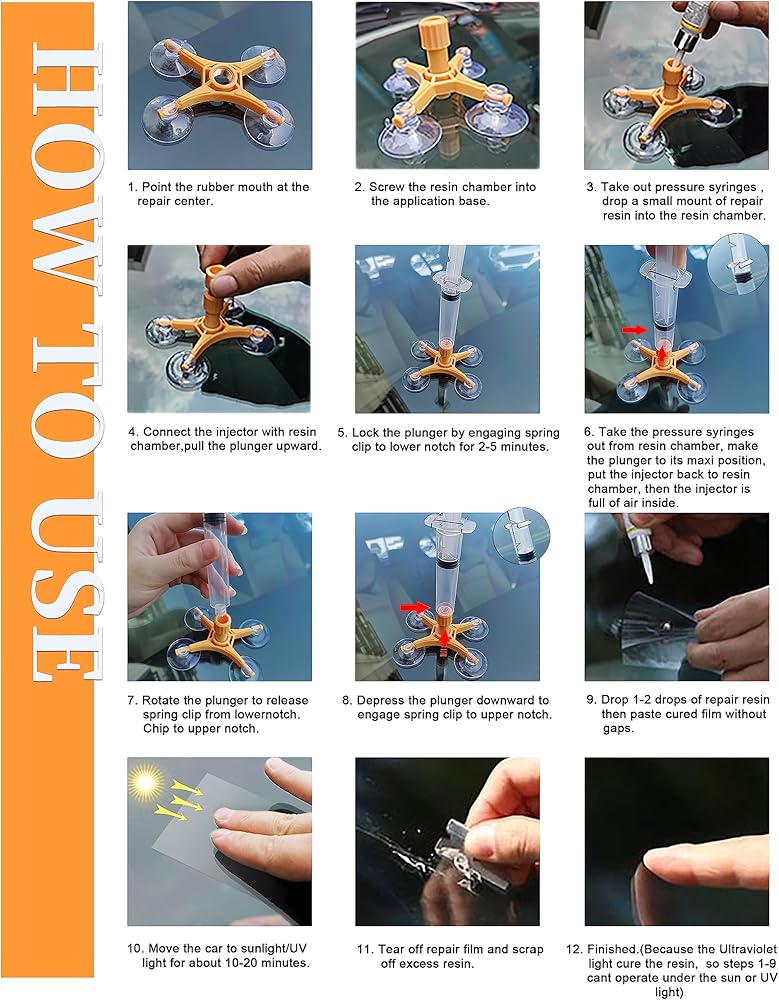 HOW TO USE

1. Point the rubber mouth at the repair center.

2. Screw the resin chamber into the application base.

3. Take out pressure syringes , drop a small mount of repair resin into the resin chamber.

4. Connect the injector with resin chamber,pull the plunger upward.

5. Lock the plunger by engaging spring clip to lower notch for 2-5 minutes.

6. Take the pressure syringes out from resin chamber, make the plunger to its maxi position, put the injector back to resin chamber, then the injector is full of air inside.

7. Rotate the plunger to release spring clip from lowernotch. Chip to upper notch.

8. Depress the plunger downward to engage spring clip to upper notch.

9. Drop 1-2 drops of repair resin then paste cured film without gaps.

10. Move the car to sunlight/UV light for about 10-20 minutes.

11. Tear off repair film and scrap off excess resin.

12. Finished.(Because the Ultraviolet light cure the resin, so steps 1-9 cant operate under the sun or UV light)