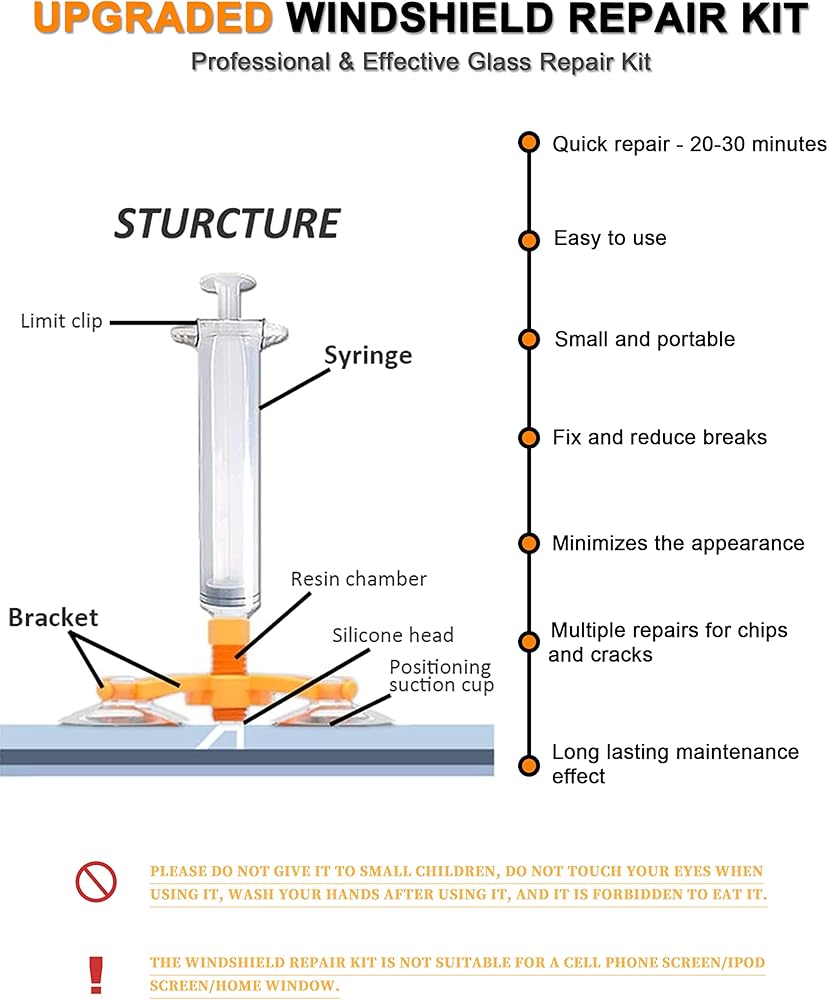 UPGRADED WINDSHIELD REPAIR KIT
Professional & Effective Glass Repair Kit

STURCTURE

Limit clip
Syringe
Resin chamber
Bracket
Silicone head
Positioning suction cup

Quick repair - 20-30 minutes
Easy to use
Small and portable
Fix and reduce breaks
Minimizes the appearance
Multiple repairs for chips and cracks
Long lasting maintenance effect

PLEASE DO NOT GIVE IT TO SMALL CHILDREN, DO NOT TOUCH YOUR EYES WHEN USING IT, WASH YOUR HANDS AFTER USING IT, AND IT IS FORBIDDEN TO EAT IT.

THE WINDSHIELD REPAIR KIT IS NOT SUITABLE FOR A CELL PHONE SCREEN/IPOD SCREEN/HOME WINDOW.