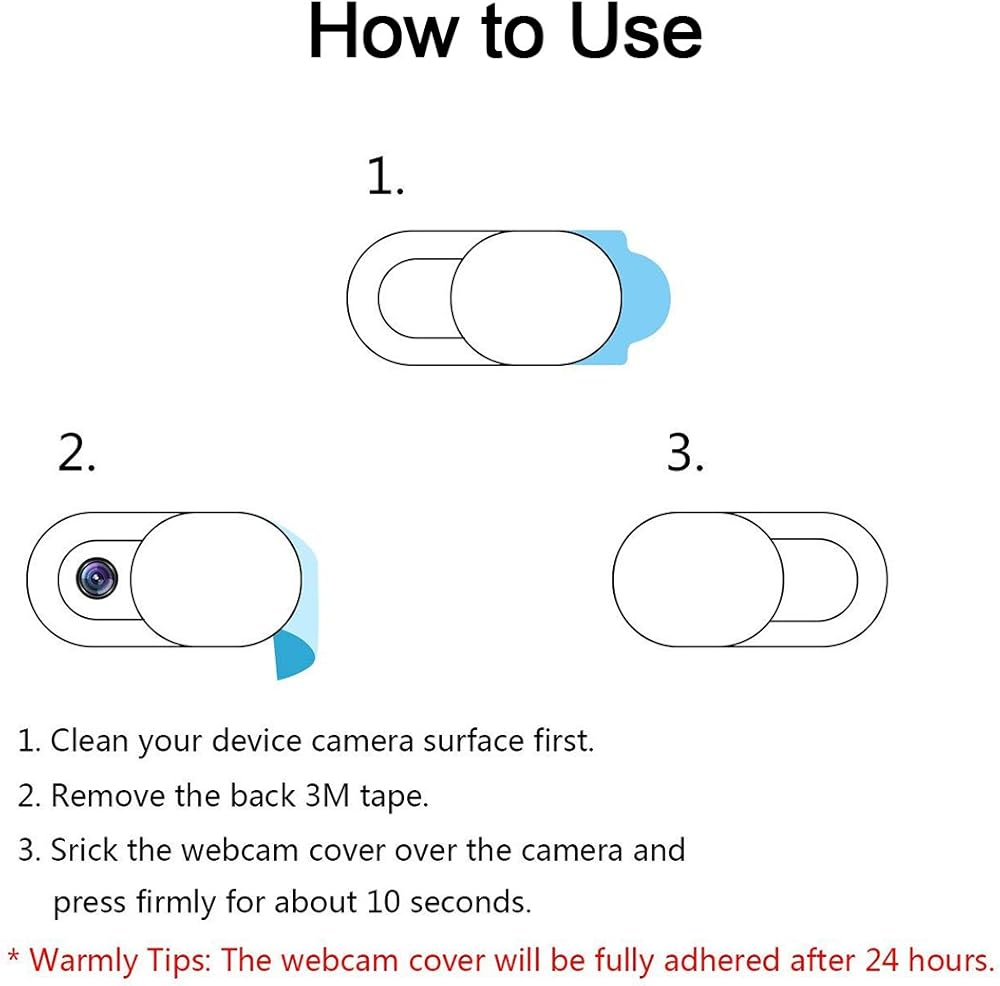 How to Use

1.

2.

3.

1. Clean your device camera surface first.

2. Remove the back 3M tape.

3. Srick the webcam cover over the camera and press firmly for about 10 seconds.

* Warmly Tips: The webcam cover will be fully adhered after 24 hours.