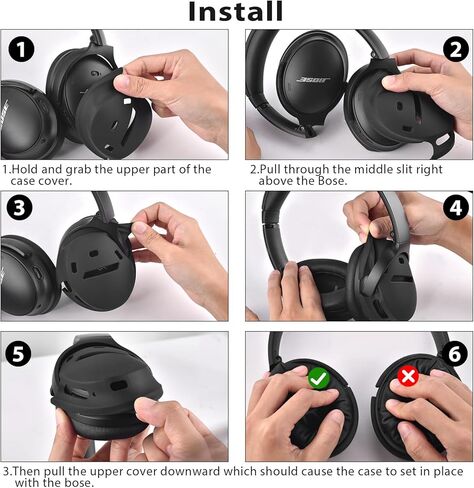 Install

1

2

BOSE

1.Hold and grab the upper part of the case cover.

2.Pull through the middle slit right above the Bose.

3

4

5

6

3.Then pull the upper cover downward which should cause the case to set in place with the bose.