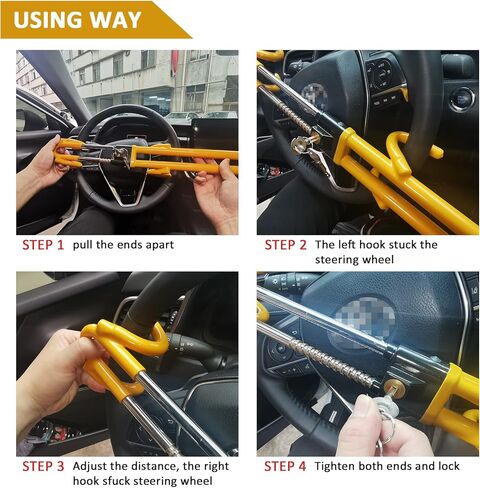 USING WAY

STEP 1 pull the ends apart

STEP 2 The left hook stuck the steering wheel

STEP 3 Adjust the distance, the right hook sfuck steering wheel

STEP 4 Tighten both ends and lock