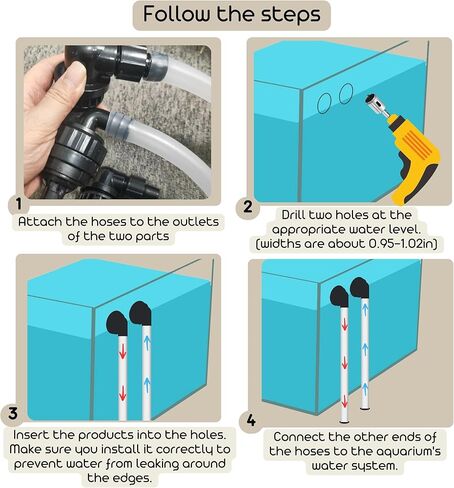 Follow the steps

1
Attach the hoses to the outlets of the two parts

2
Drill two holes at the appropriate water level. (widths are about 0.95-1.02in)

3
Insert the products into the holes. Make sure you install it correctly to prevent water from leaking around the edges.

4
Connect the other ends of the hoses to the aquarium's water system.