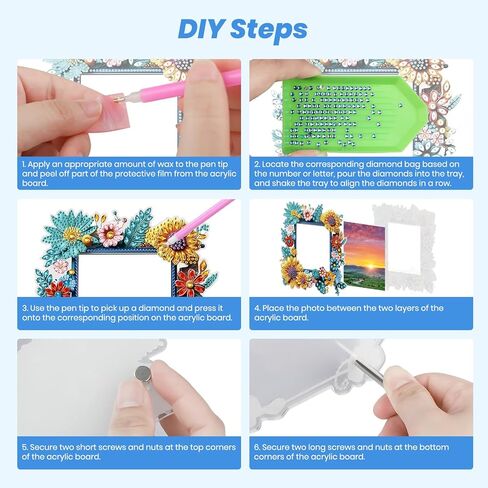 DIY Steps

1. Apply an appropriate amount of wax to the pen tip and peel off part of the protective film from the acrylic board.

2. Locate the corresponding diamond bag based on the number or letter, pour the diamonds into the tray, and shake the tray to align the diamonds in a row.

3. Use the pen tip to pick up a diamond and press it onto the corresponding position on the acrylic board.

4. Place the photo between the two layers of the acrylic board.

5. Secure two short screws and nuts at the top corners of the acrylic board.

6. Secure two long screws and nuts at the bottom corners of the acrylic board.