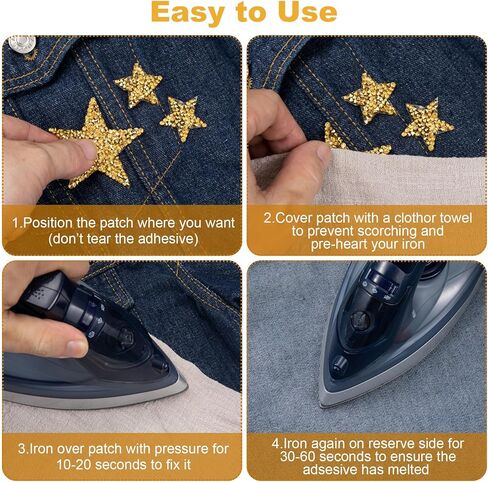 Easy to Use

1.Position the patch where you want (don't tear the adhesive)

2.Cover patch with a clothor towel to prevent scorching and pre-heart your iron

3.Iron over patch with pressure for 10-20 seconds to fix it

4.Iron again on reserve side for 30-60 seconds to ensure the adsesive has melted