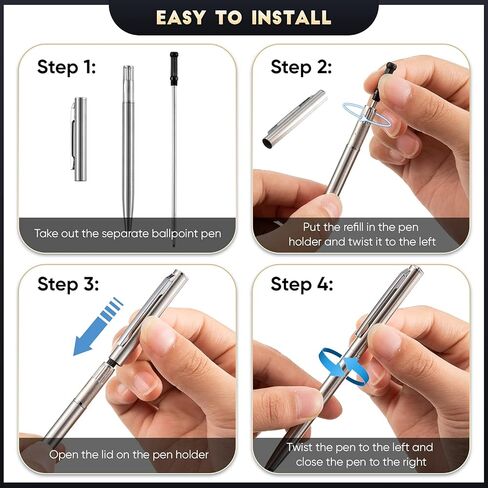 EASY TO INSTALL

Step 1:

Take out the separate ballpoint pen

Step 2:

Put the refill in the pen holder and twist it to the left

Step 3:

Open the lid on the pen holder

Step 4:

Twist the pen to the left and close the pen to the right