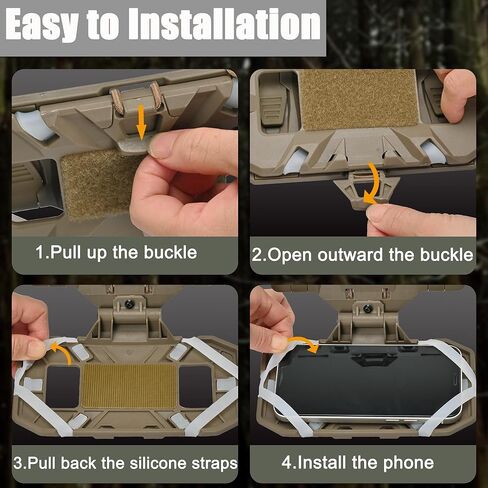 Easy to Installation

1.Pull up the buckle

2.Open outward the buckle

3.Pull back the silicone straps

4.Install the phone