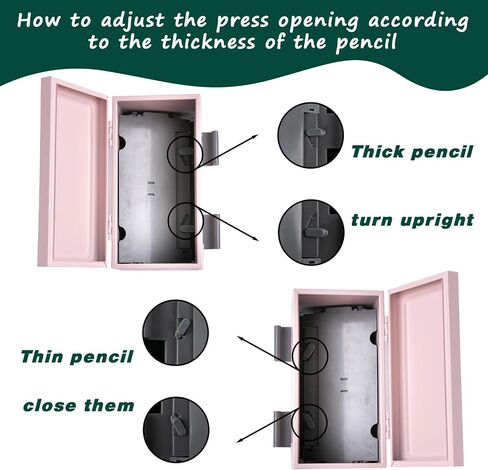 How to adjust the press opening according to the thickness of the pencil

Thick pencil

turn upright

Thin pencil

close them