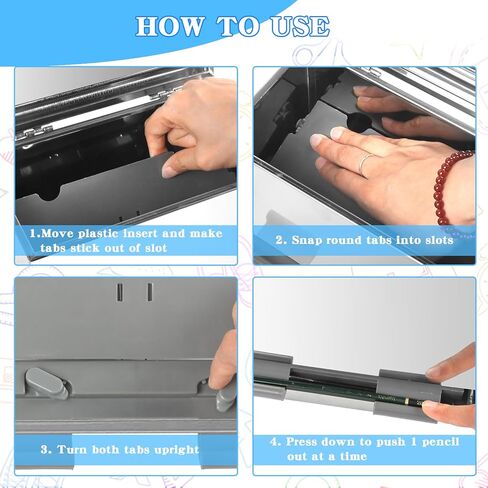 HOW TO USE

1.Move plastic insert and make tabs stick out of slot

2. Snap round tabs into slots

3. Turn both tabs upright

4. Press down to push 1 pencil out at a time