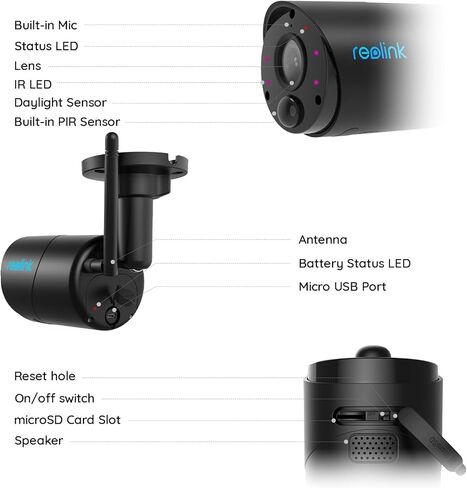 Built-in Mic
Status LED
Lens
IR LED
Daylight Sensor
Built-in PIR Sensor

reolink

reolink

Antenna
Battery Status LED
Micro USB Port

Reset hole
On/off switch
microSD Card Slot
Speaker