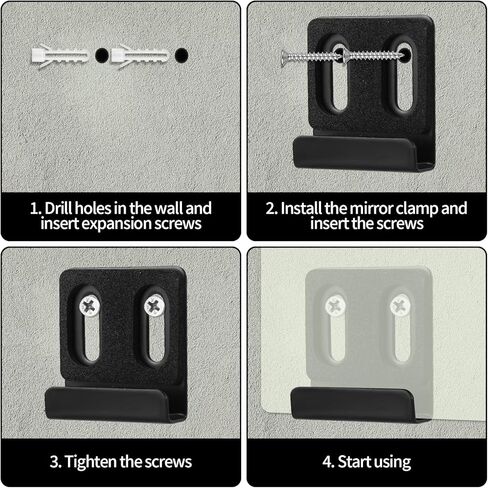 1. Drill holes in the wall and insert expansion screws

2. Install the mirror clamp and insert the screws

3. Tighten the screws

4. Start using