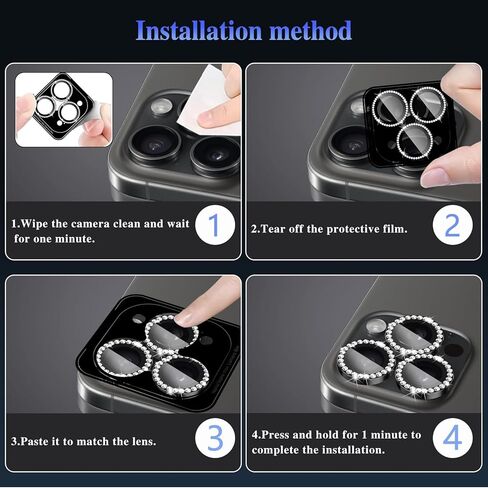 Installation method

1.Wipe the camera clean and wait for one minute.

1

2.Tear off the protective film.

2

3.Paste it to match the lens.

3

4.Press and hold for 1 minute to complete the installation.

4