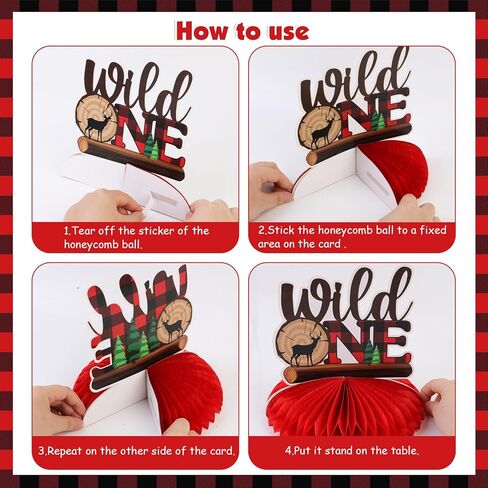 How to use

Wild ONE

1.Tear off the sticker of the honeycomb ball.

Wild ONE

2.Stick the honeycomb ball to a fixed area on the card .

3.Repeat on the other side of the card.

Wild ONE

4.Put it stand on the table.