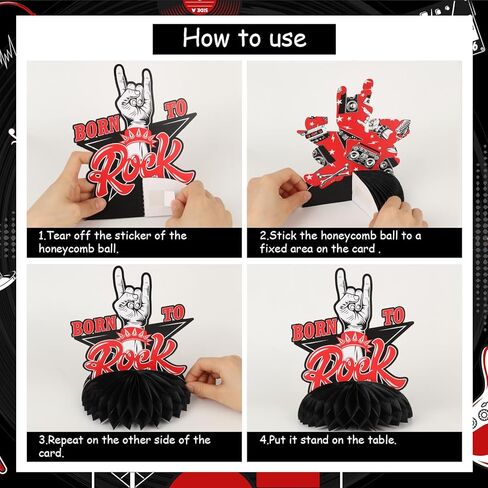 How to use

BORN TO Rock

1.Tear off the sticker of the honeycomb ball.

2.Stick the honeycomb ball to a fixed area on the card .

BORN TO Rock

3.Repeat on the other side of the card.

BORN TO Rock

4.Put it stand on the table.