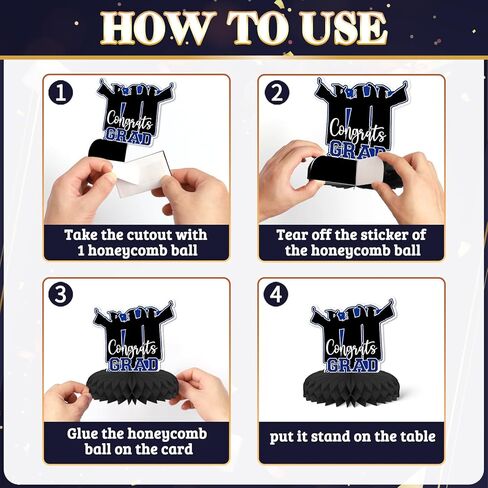 HOW TO USE

1

Congrats GRAD

Take the cutout with 1 honeycomb ball

2

Congrats GRAD

Tear off the sticker of the honeycomb ball

3

Congrats GRAD

Glue the honeycomb ball on the card

4

Congrats GRAD

put it stand on the table