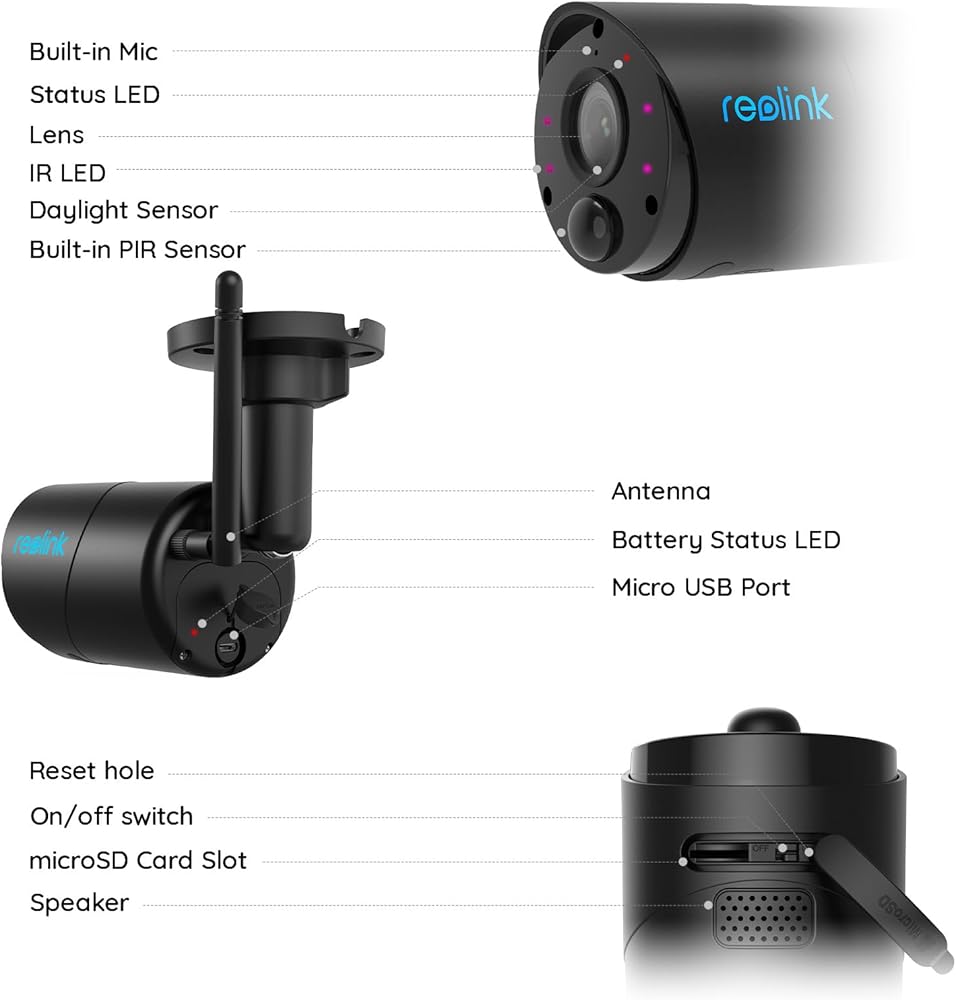 Built-in Mic
Status LED
Lens
IR LED
Daylight Sensor
Built-in PIR Sensor

reolink

reolink

Antenna
Battery Status LED
Micro USB Port

Reset hole
On/off switch
microSD Card Slot
Speaker

OFF
microSD