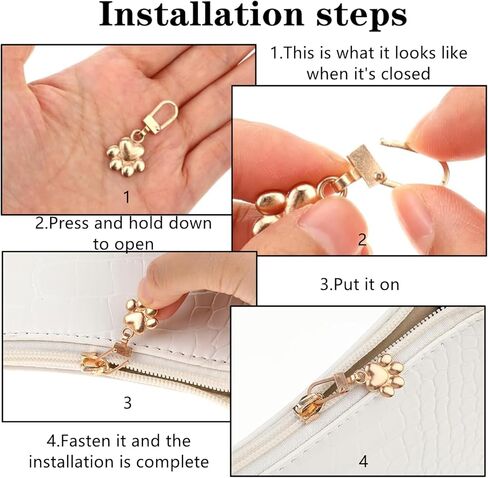 Installation steps

1.This is what it looks like when it's closed

1

2.Press and hold down to open

2

3.Put it on

3

4.Fasten it and the installation is complete

4