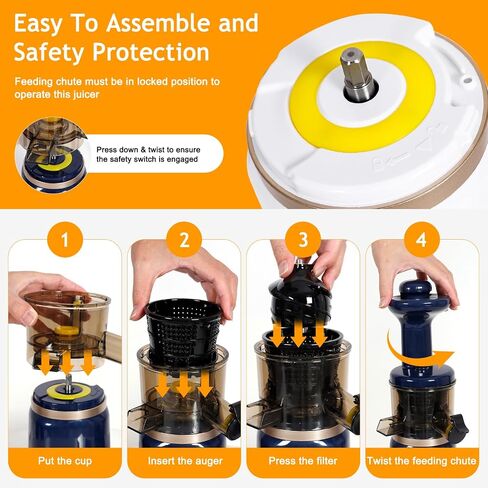 Easy To Assemble and Safety Protection

Feeding chute must be in locked position to operate this juicer

Press down & twist to ensure the safety switch is engaged

1

Put the cup

2

Insert the auger

3

Press the filter

4

Twist the feeding chute