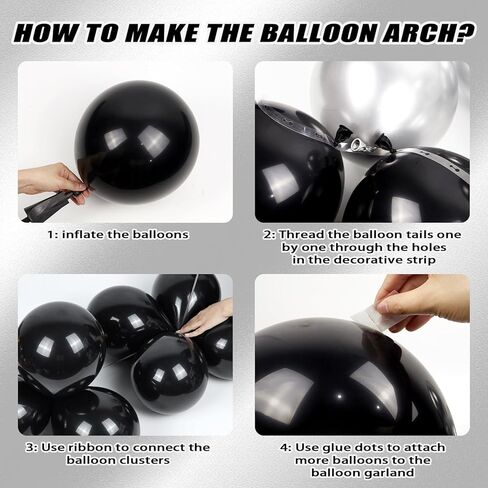 HOW TO MAKE THE BALLOON ARCH?

1: inflate the balloons

2: Thread the balloon tails one by one through the holes in the decorative strip

3: Use ribbon to connect the balloon clusters

4: Use glue dots to attach more balloons to the balloon garland