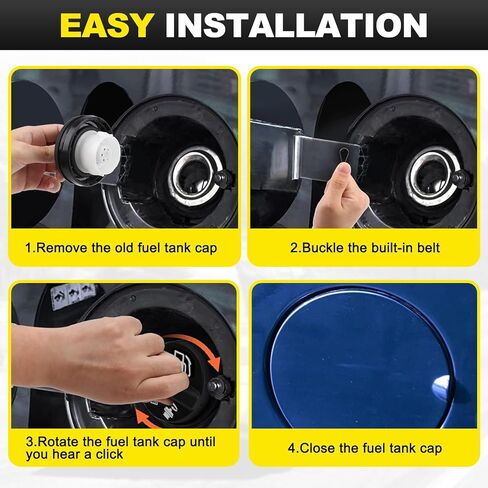 EASY INSTALLATION

1.Remove the old fuel tank cap

2.Buckle the built-in belt

3.Rotate the fuel tank cap until you hear a click

4.Close the fuel tank cap