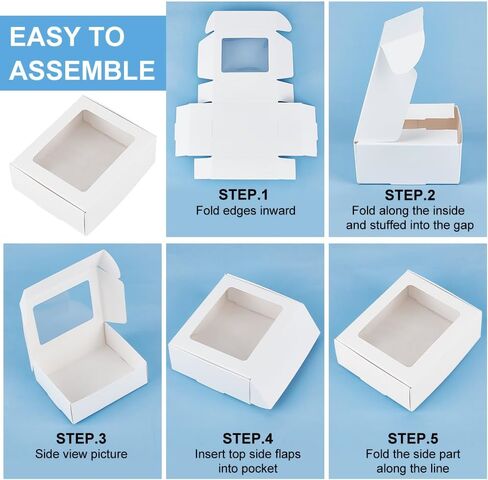 EASY TO ASSEMBLE

STEP.1
Fold edges inward

STEP.2
Fold along the inside and stuffed into the gap

STEP.3
Side view picture

STEP.4
Insert top side flaps into pocket

STEP.5
Fold the side part along the line