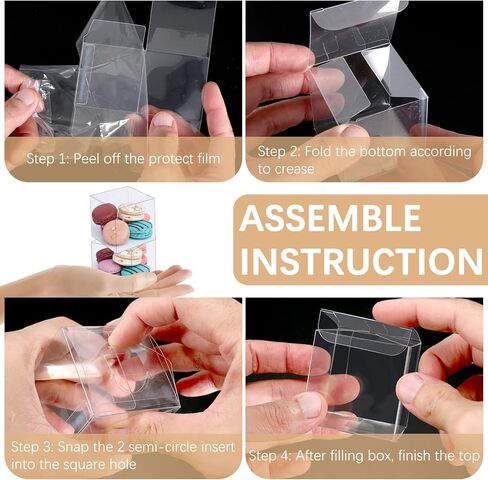 Step 1: Peel off the protect film

Step 2: Fold the bottom according to crease

ASSEMBLE INSTRUCTION

Step 3: Snap the 2 semi-circle insert into the square hole

Step 4: After filling box, finish the top