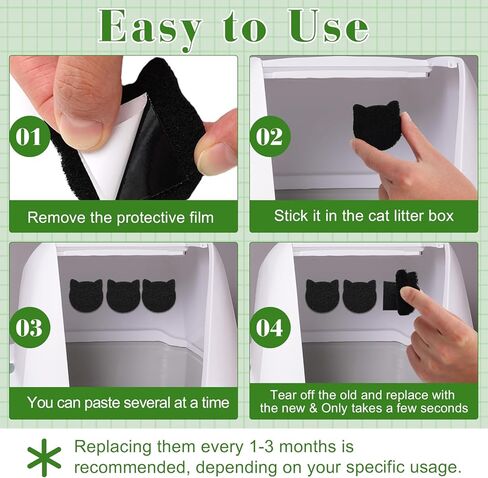 Easy to Use

01

Remove the protective film

02

Stick it in the cat litter box

03

You can paste several at a time

04

Tear off the old and replace with the new & Only takes a few seconds

Replacing them every 1-3 months is recommended, depending on your specific usage.