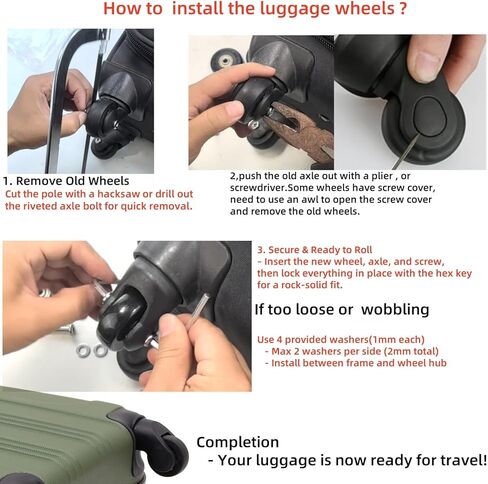 How to  install the luggage wheels ?

1. Remove Old Wheels
Cut the pole with a hacksaw or drill out the riveted axle bolt for quick removal.

2,push the old axle out with a plier , or screwdriver.Some wheels have screw cover, need to use an awl to open the screw cover and remove the old wheels.

3. Secure & Ready to Roll
- Insert the new wheel, axle, and screw, then lock everything in place with the hex key for a rock-solid fit.

If too loose or  wobbling

Use 4 provided washers(1mm each)
- Max 2 washers per side (2mm total)
- Install between frame and wheel hub

Completion
- Your luggage is now ready for travel!