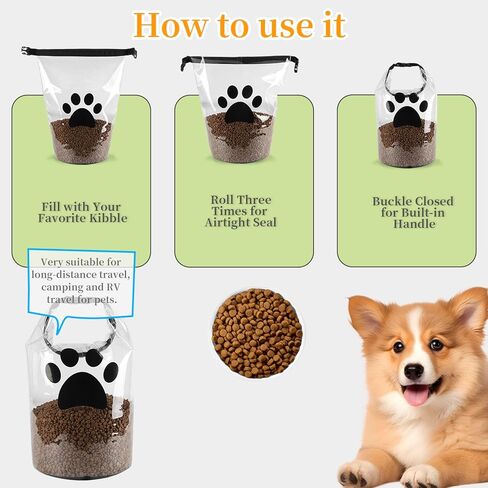 How to use it

Fill with Your Favorite Kibble

Roll Three Times for Airtight Seal

Buckle Closed for Built-in Handle

Very suitable for long-distance travel, camping and RV travel for pets.