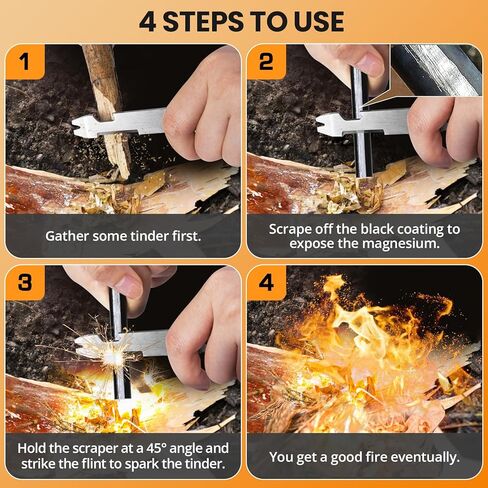 4 STEPS TO USE

1

Gather some tinder first.

2

Scrape off the black coating to expose the magnesium.

3

Hold the scraper at a 45° angle and strike the flint to spark the tinder.

4

You get a good fire eventually.