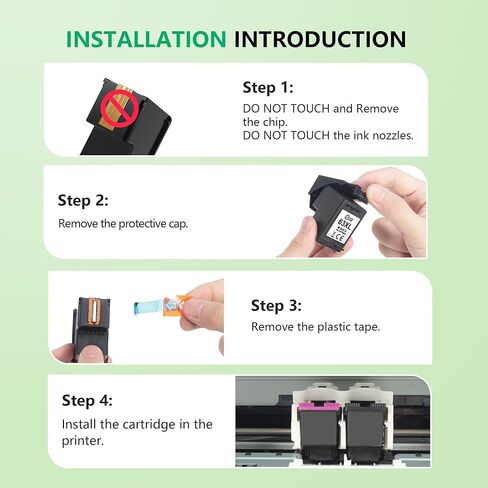 INSTALLATION INTRODUCTION

Step 1:
DO NOT TOUCH and Remove the chip.
DO NOT TOUCH the ink nozzles.

Step 2:
Remove the protective cap.

63XL
CE

Step 3:
Remove the plastic tape.

Step 4:
Install the cartridge in the printer.