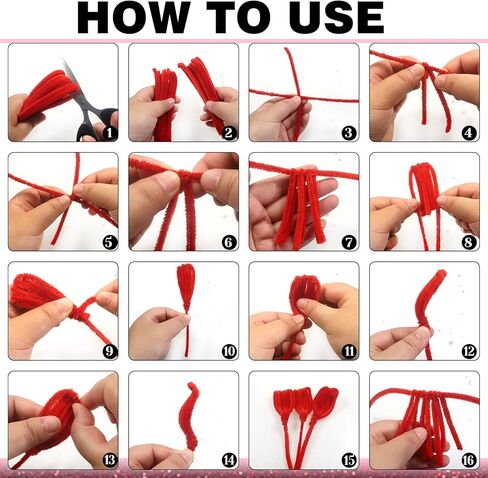 HOW TO USE

1

2

3

4

5

6

7

8

9

10

11

12

13

14

15

16