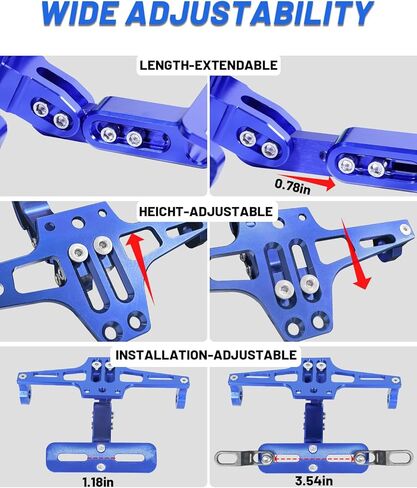 WIDE ADJUSTABILITY

LENGTH-EXTENDABLE

0.78in

HEICHT-ADJUSTABLE

INSTALLATION-ADJUSTABLE

1.18in

3.54in