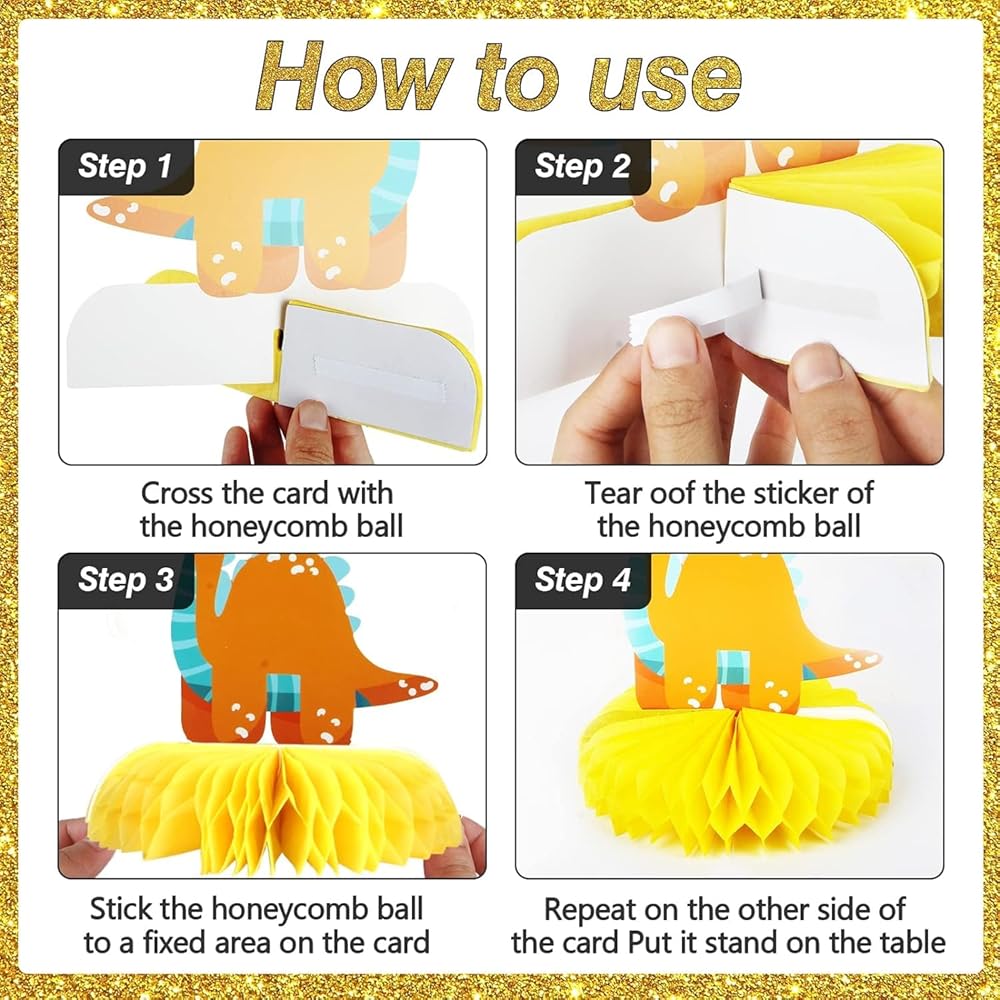 How to use

Step 1

Cross the card with the honeycomb ball

Step 2

Tear oof the sticker of the honeycomb ball

Step 3

Stick the honeycomb ball to a fixed area on the card

Step 4

Repeat on the other side of the card Put it stand on the table