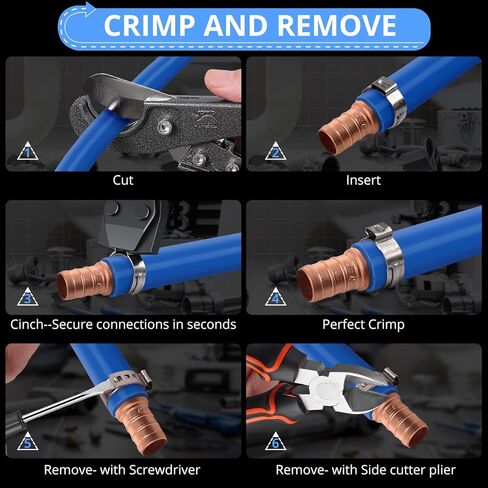 CRIMP AND REMOVE

1

Cut

2

Insert

3

Cinch--Secure connections in seconds

4

Perfect Crimp

5

Remove- with Screwdriver

6

Remove- with Side cutter plier