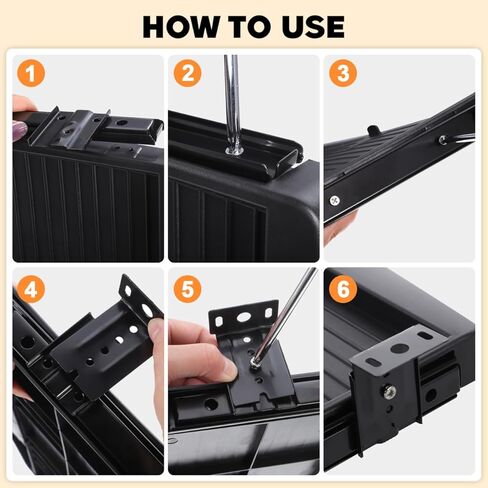 HOW TO USE

1

2

3

4

5

6