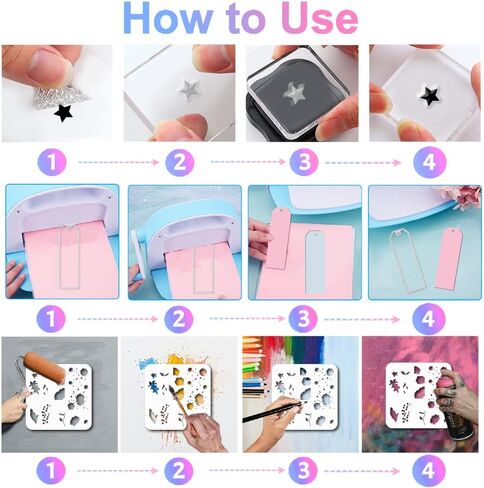 How to Use

1 2 3 4

1 2 3 4

1 2 3 4