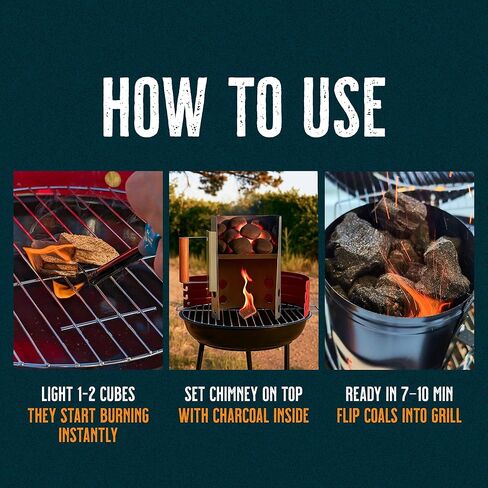 HOW TO USE

LIGHT 1-2 CUBES
THEY START BURNING INSTANTLY

SET CHIMNEY ON TOP
WITH CHARCOAL INSIDE

READY IN 7-10 MIN
FLIP COALS INTO GRILL