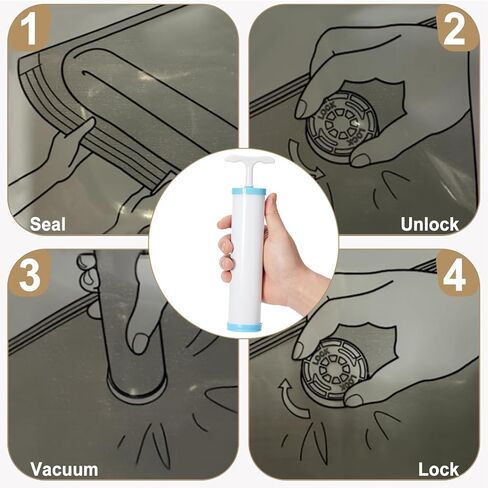 1

Seal

2

LOCK

LOCK

Unlock

3

Vacuum

4

LOCK

LOCK

Lock