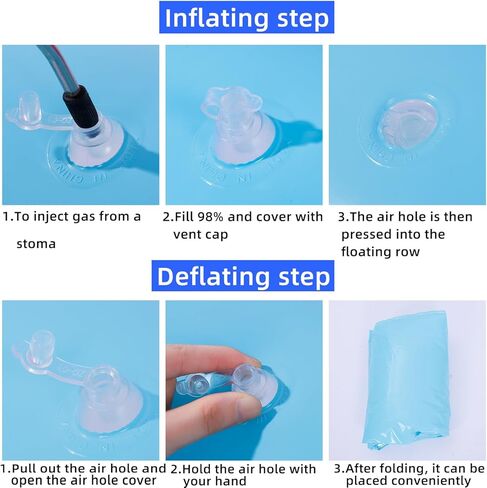 Inflating step

1.To inject gas from a stoma

2.Fill 98% and cover with vent cap

3.The air hole is then pressed into the floating row

Deflating step

1.Pull out the air hole and open the air hole cover

2.Hold the air hole with your hand

3.After folding, it can be placed conveniently