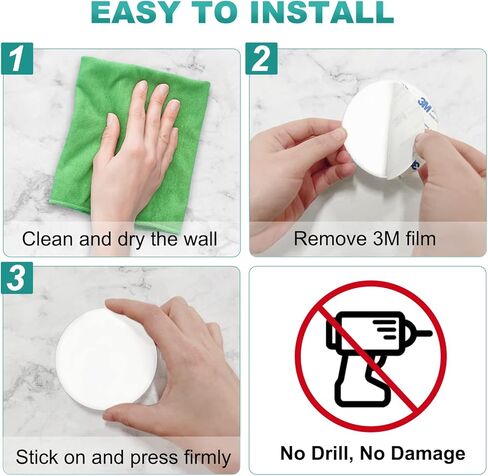 EASY TO INSTALL

1
Clean and dry the wall

2
3M
Remove 3M film

3
Stick on and press firmly

No Drill, No Damage