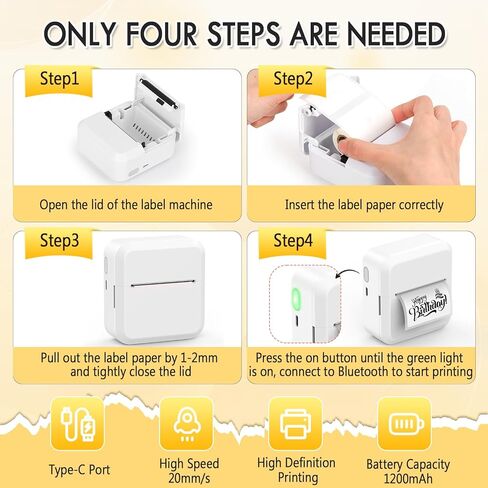 ONLY FOUR STEPS ARE NEEDED

Step1

Open the lid of the label machine

Step2

Insert the label paper correctly

Step3

Pull out the label paper by 1-2mm and tightly close the lid

Step4

Happy Birthday!

Press the on button until the green light is on, connect to Bluetooth to start printing

Type-C Port

High Speed 20mm/s

High Definition Printing

Battery Capacity 1200mAh