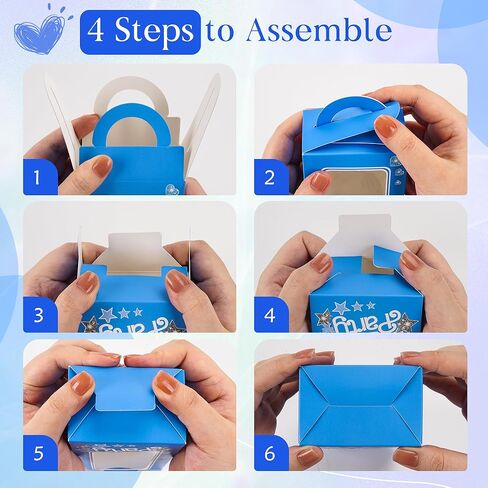 4 Steps to Assemble

1

2

3

Party

4

Party

5

6